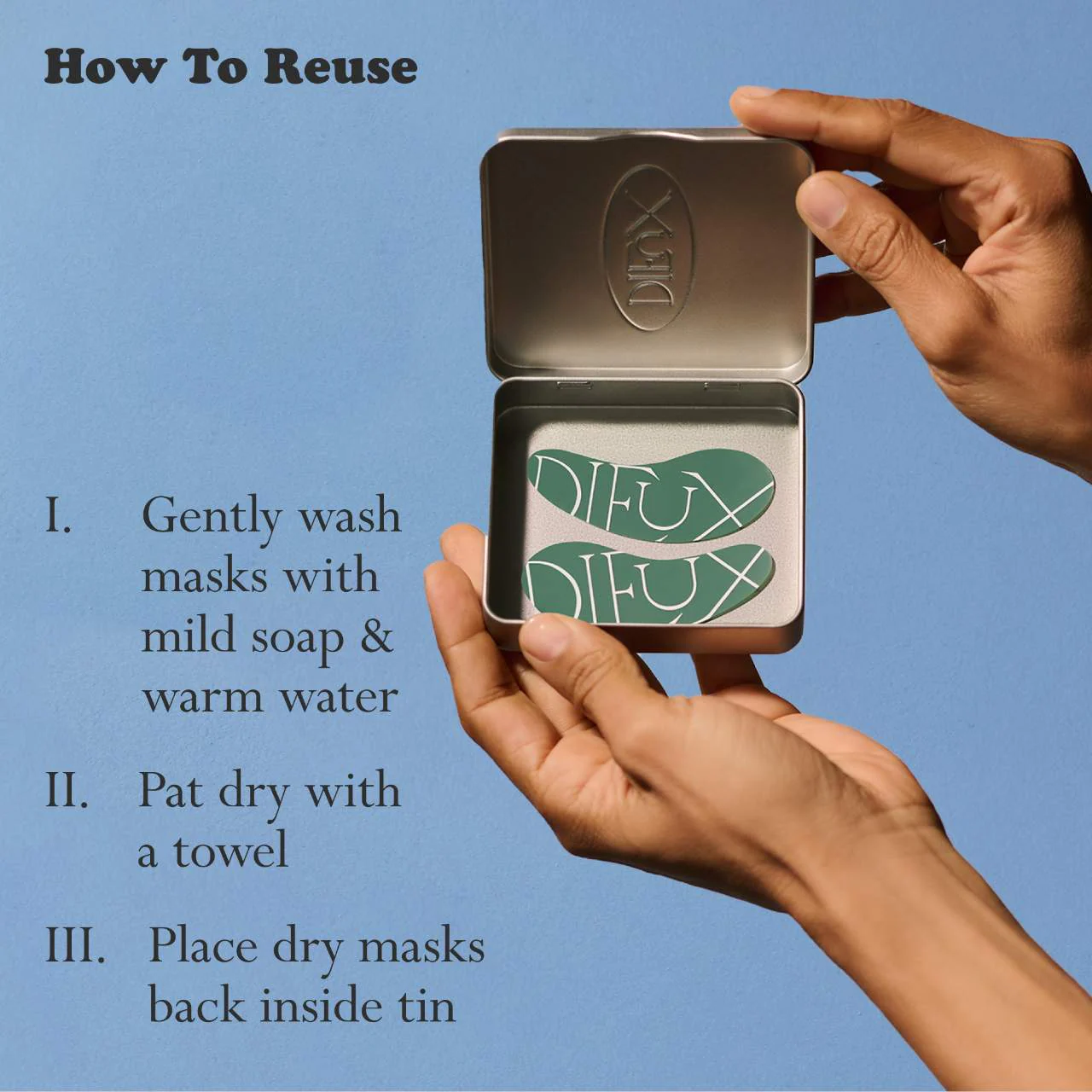 How To Reuse

DIEUX

DIEUX

DIEUX

I. Gently wash masks with mild soap & warm water

II. Pat dry with a towel

III. Place dry masks back inside tin