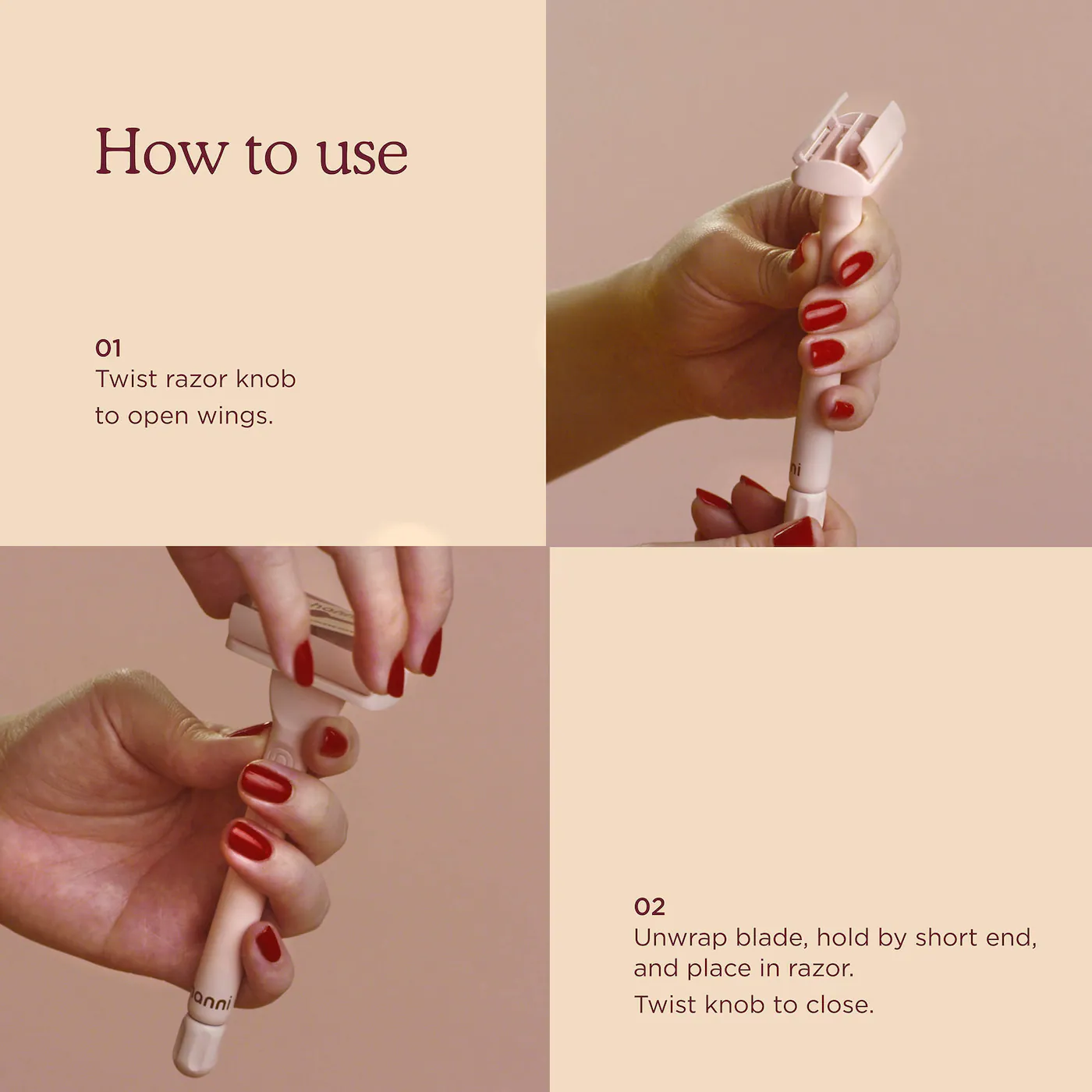 How to use

01
Twist razor knob to open wings.

ni

anni

02
Unwrap blade, hold by short end, and place in razor.
Twist knob to close.