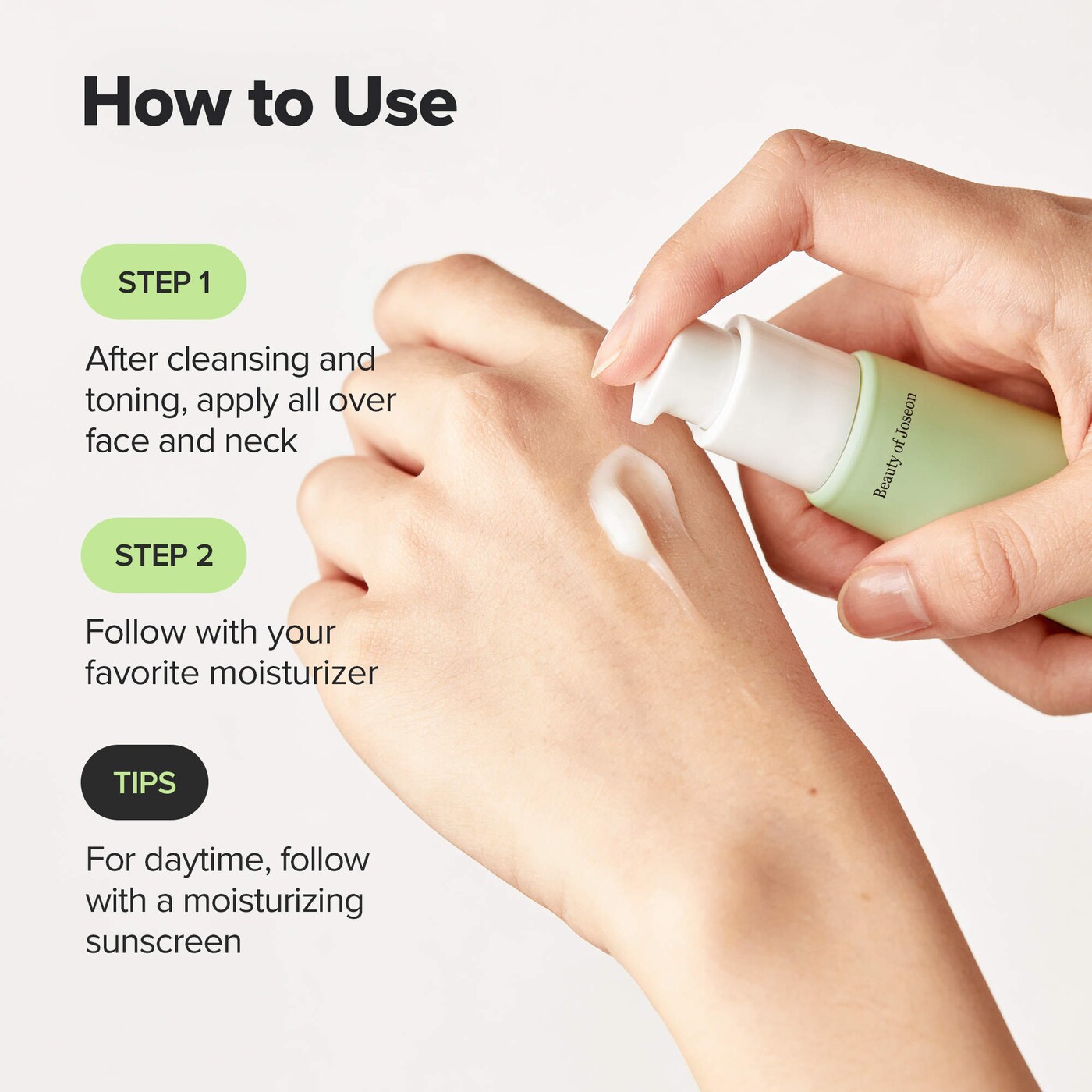 How to Use

STEP 1

After cleansing and toning, apply all over face and neck

STEP 2

Follow with your favorite moisturizer

TIPS

For daytime, follow with a moisturizing sunscreen

Beauty of Joseon